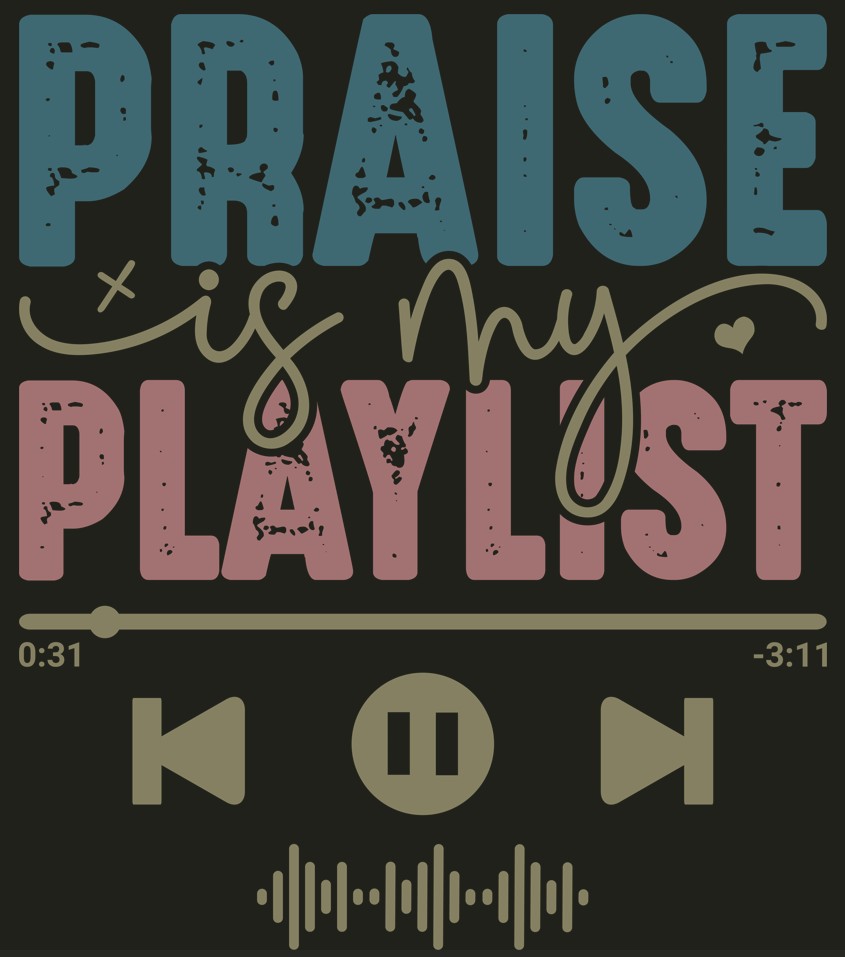 PRAISE
is my
PLAYLIST

0:31
-3:11